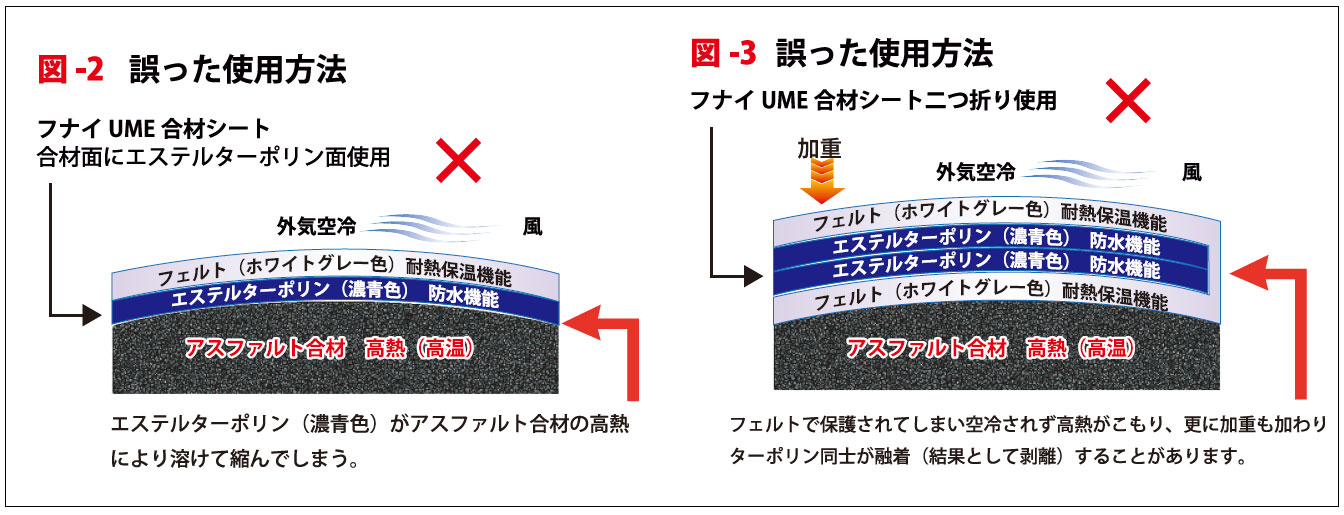 図 -2　誤った使用方法

フナイ UME 合材シート
合材面にエステルターポリン面使用

×

外気空冷　風

フェルト（ホワイトグレー色）耐熱保温機能
エステルターポリン（濃青色）　防水機能
アスファルト合材　高熱（高温）

エステルターポリン（濃青色）がアスファルト合材の高熱により溶けて縮んでしまう。

図 -3　誤った使用方法

フナイ UME 合材シート二つ折り使用

×

加重

外気空冷　風

フェルト（ホワイトグレー色）耐熱保温機能
エステルターポリン（濃青色）　防水機能
エステルターポリン（濃青色）　防水機能
フェルト（ホワイトグレー色）耐熱保温機能
アスファルト合材　高熱（高温）

フェルトで保護されてしまい空冷されず高熱がこもり、更に加重も加わりターポリン同士が融着（結果として剥離）することがあります。