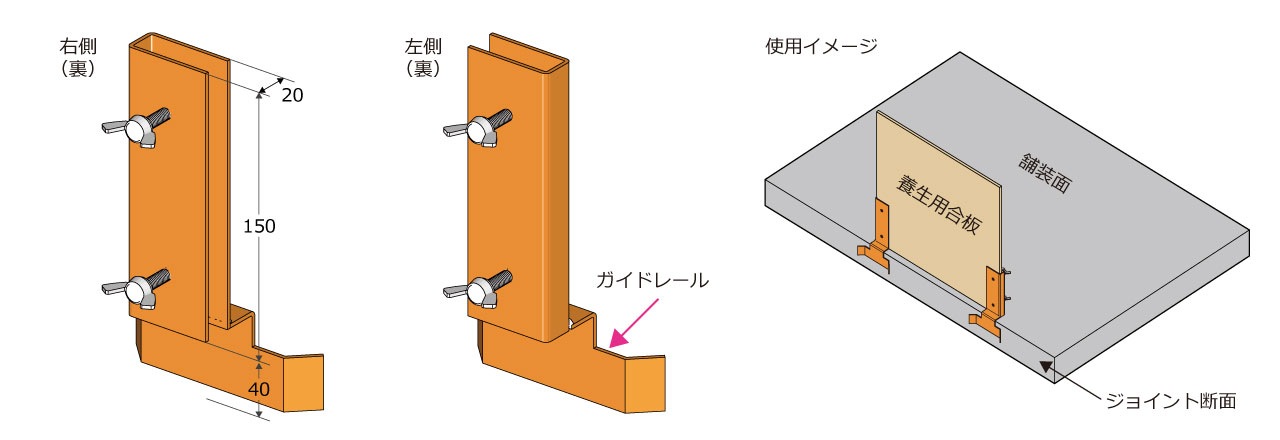 右側
（裏）

20

150

40

左側
（裏）

ガイドレール

使用イメージ

舗装面

養生用合板

ジョイント断面