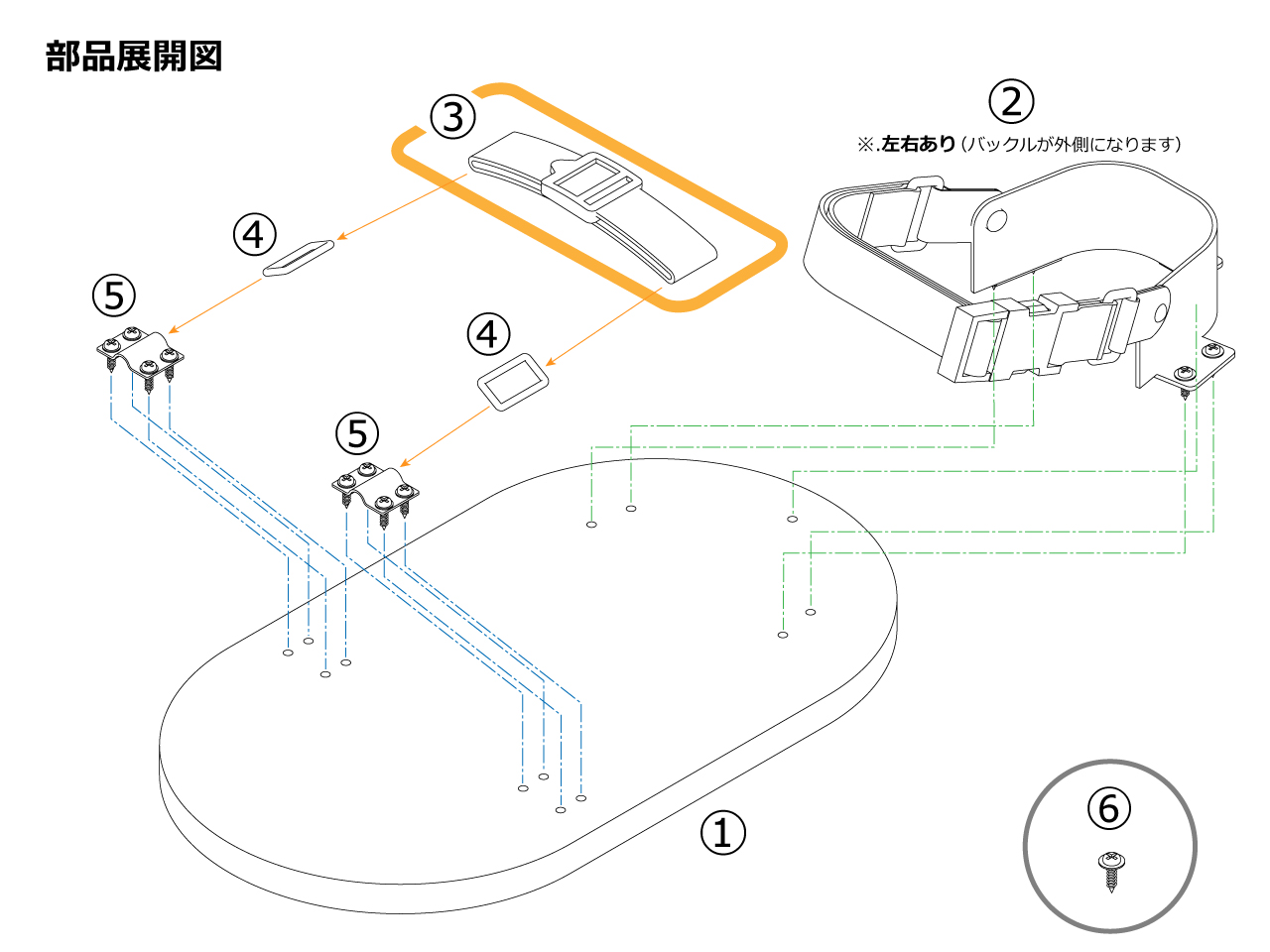 部品展開図

③

②

※.左右あり（バックルが外側になります）

④

⑤

④

⑤

①

⑥